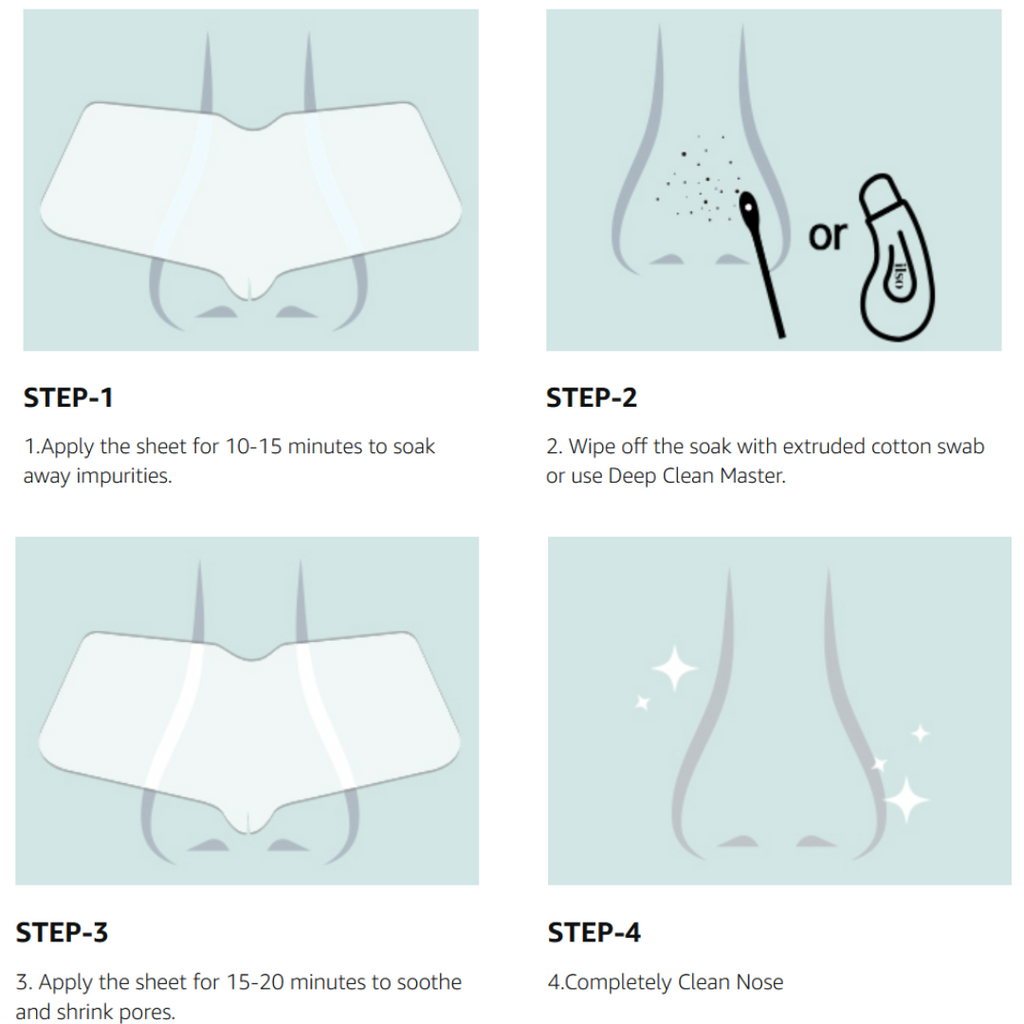 or

ilso

STEP-1

1.Apply the sheet for 10-15 minutes to soak away impurities.

STEP-2

2. Wipe off the soak with extruded cotton swab or use Deep Clean Master.

STEP-3

3. Apply the sheet for 15-20 minutes to soothe and shrink pores.

STEP-4

4.Completely Clean Nose