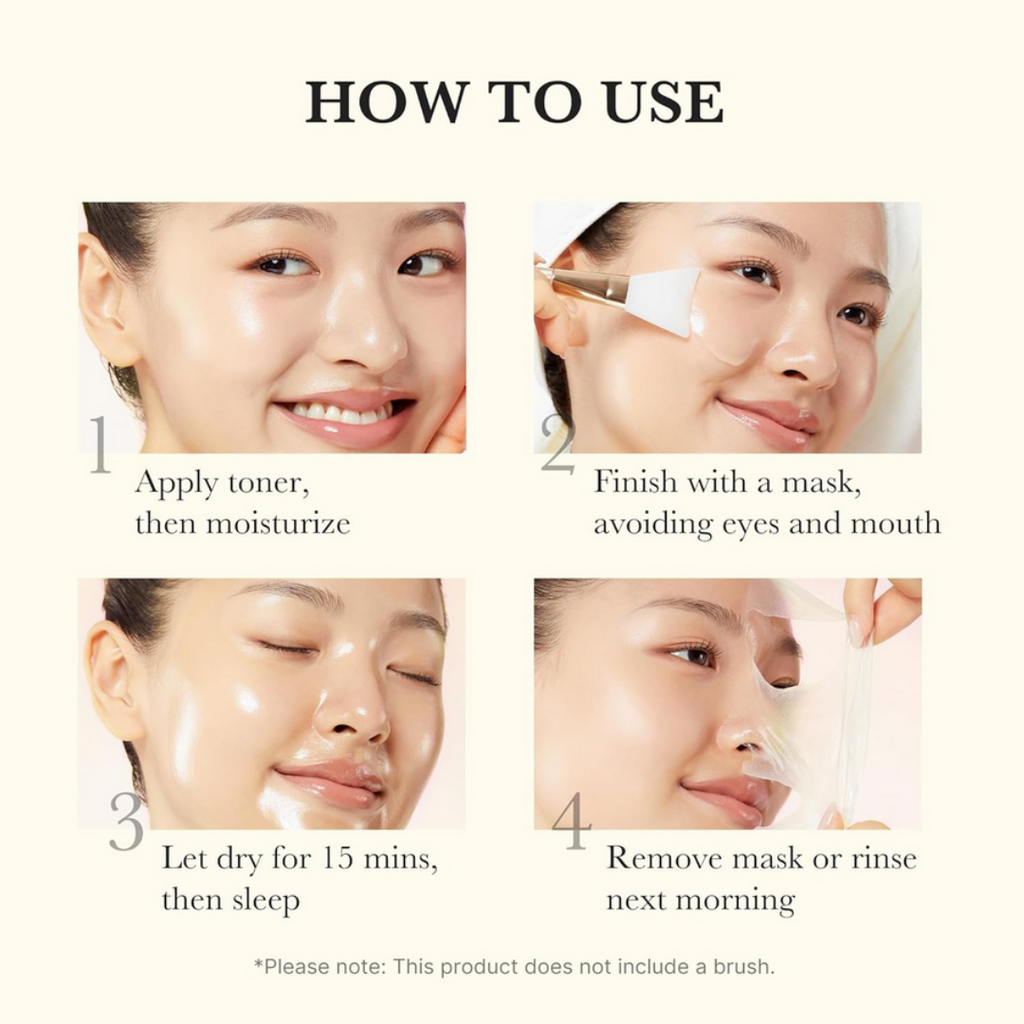 HOW TO USE

1
Apply toner, then moisturize

2
Finish with a mask, avoiding eyes and mouth

3
Let dry for 15 mins, then sleep

4
Remove mask or rinse next morning

*Please note: This product does not include a brush.